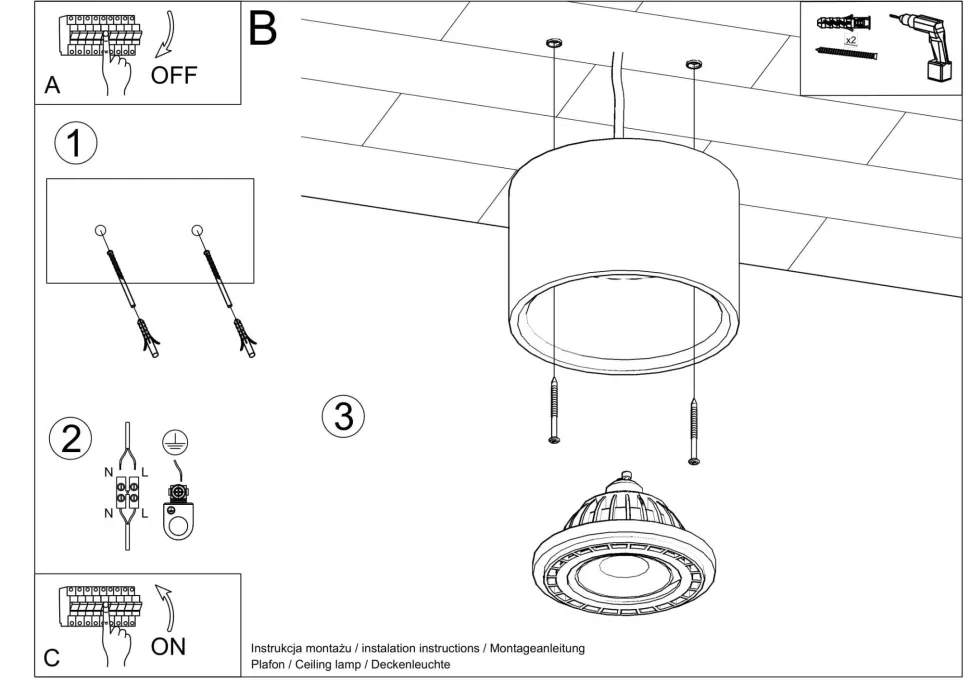 A OFF

B

x2

1

2

N L
N L

3

C ON

Instrukcja montażu / instalation instructions / Montageanleitung
Plafon / Ceiling lamp / Deckenleuchte