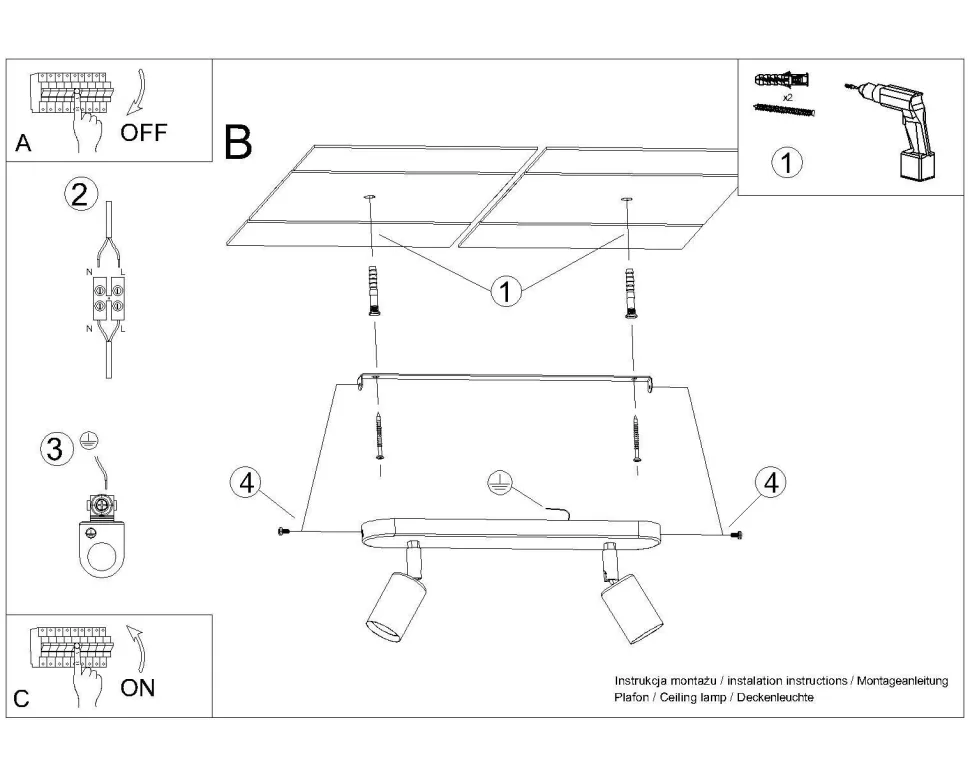 A
OFF

2
N L
N L

3

C
ON

B

x2
1

1

4
4

Instrukcja montażu / instalation instructions / Montageanleitung
Plafon / Ceiling lamp / Deckenleuchte