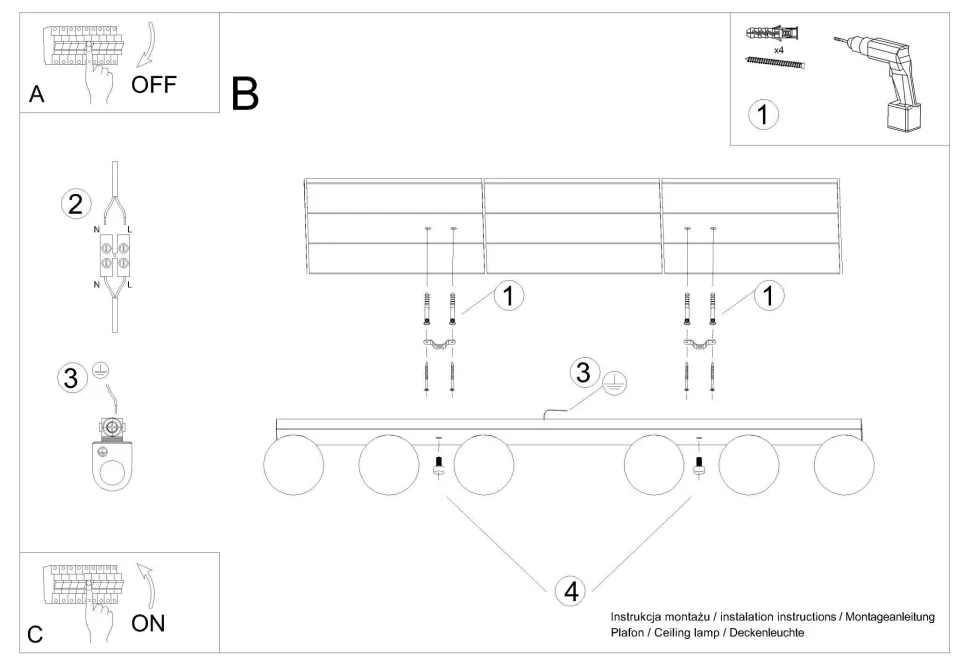 A
OFF

B

x4

1

2
N L
N L

3

1

1

3

4

C
ON

Instrukcja montażu / instalation instructions / Montageanleitung
Plafon / Ceiling lamp / Deckenleuchte