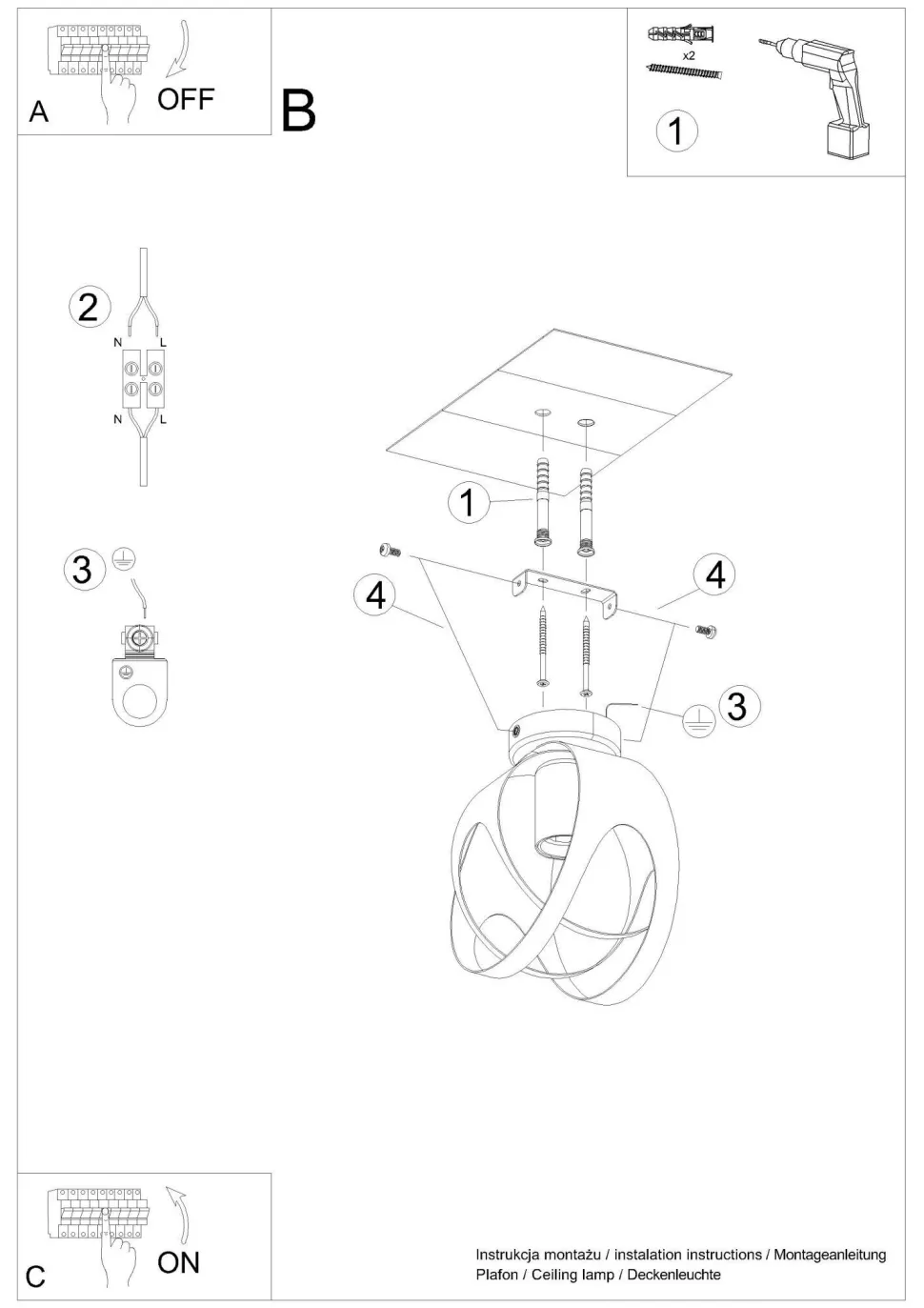 A
OFF

B

x2
1

2
N
L
N
L

3

1
4
4
3

C
ON

Instrukcja montażu / instalation instructions / Montageanleitung
Plafon / Ceiling lamp / Deckenleuchte