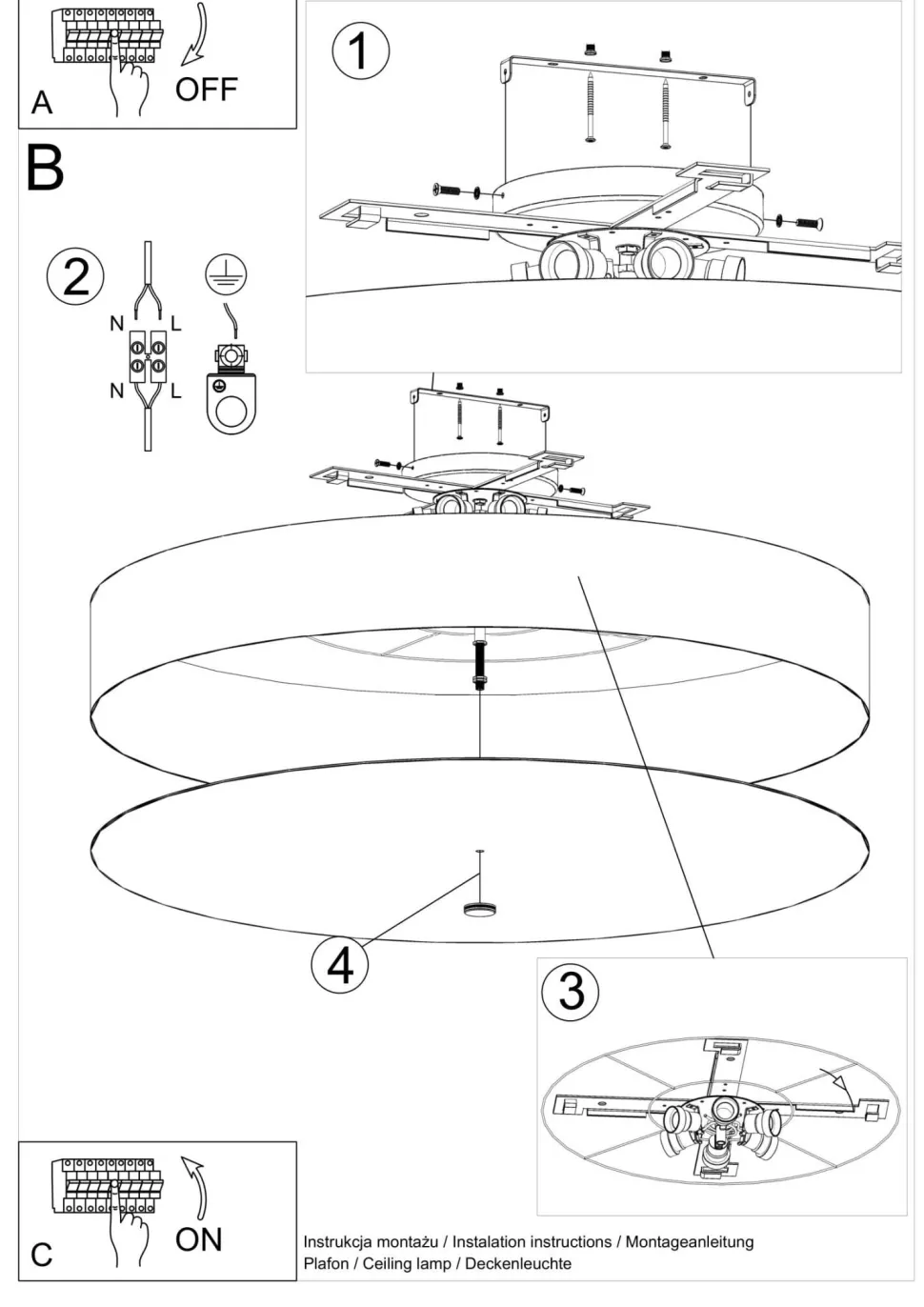 A
OFF

1

B

2

N L
N L

4

3

C
ON

Instrukcja montażu / Instalation instructions / Montageanleitung
Plafon / Ceiling lamp / Deckenleuchte