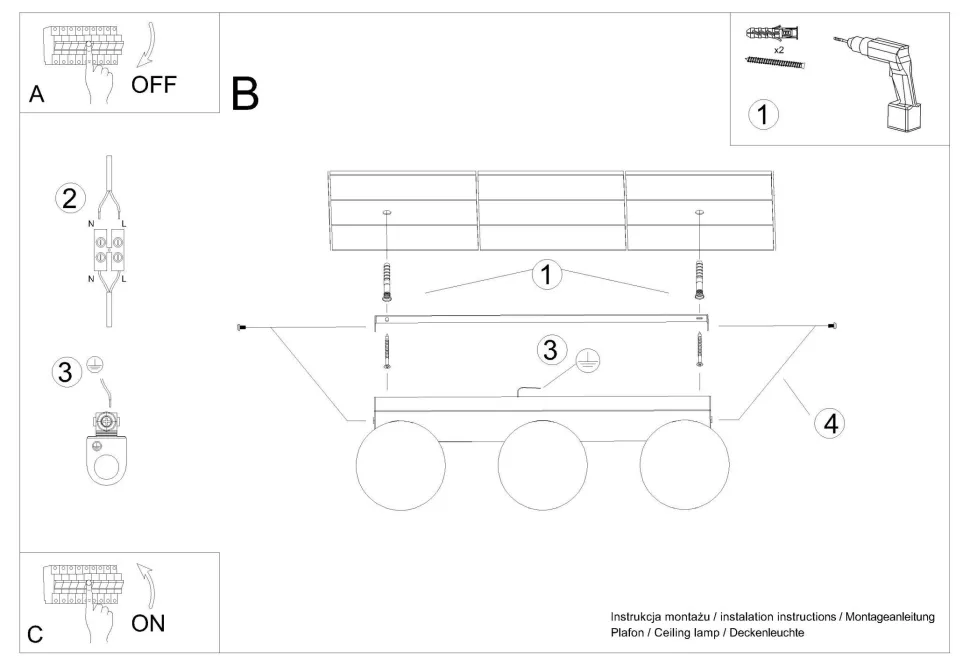 A
OFF

B

x2
1

2
N L
N L

3

1
3
4

C
ON

Instrukcja montażu / instalation instructions / Montageanleitung
Plafon / Ceiling lamp / Deckenleuchte