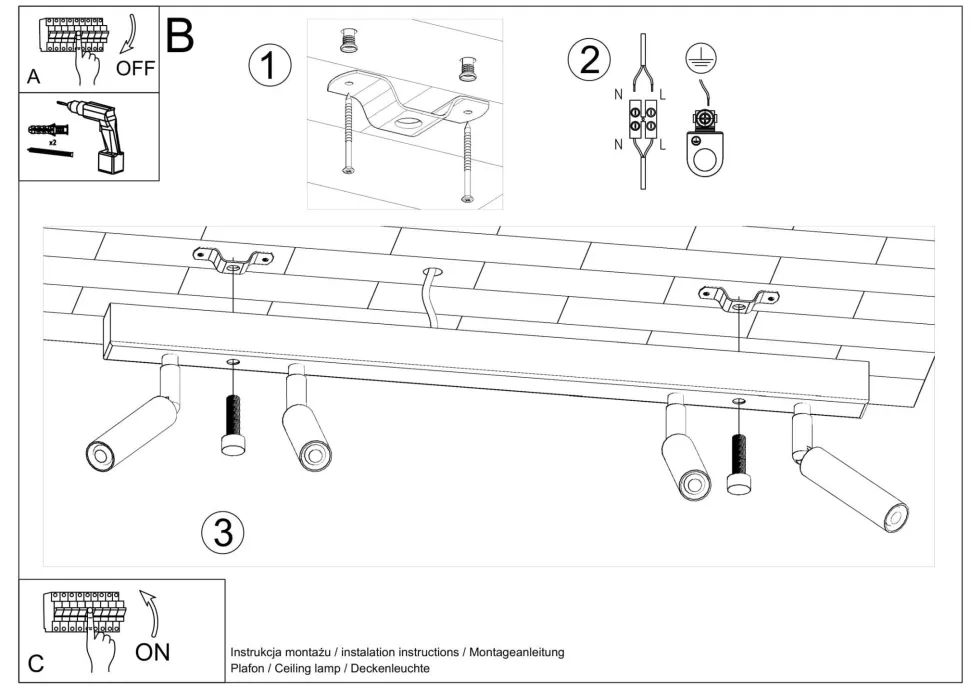 A
OFF
x2
B
1
2
N
L
N
L
3
C
ON
Instrukcja montażu / instalation instructions / Montageanleitung
Plafon / Ceiling lamp / Deckenleuchte