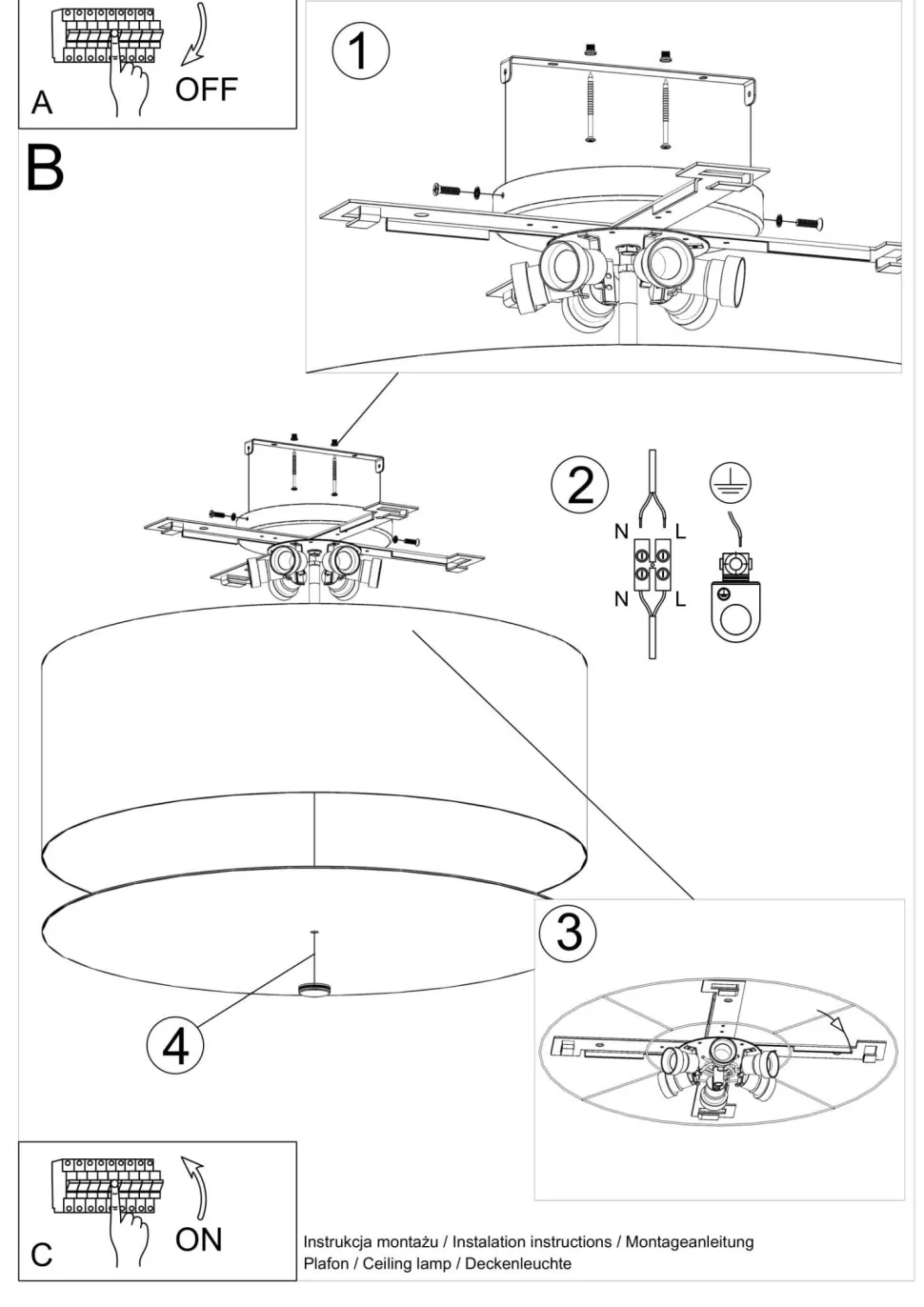 A
OFF

B

1

2

N
L
N
L

3

4

C
ON

Instrukcja montażu / Instalation instructions / Montageanleitung
Plafon / Ceiling lamp / Deckenleuchte