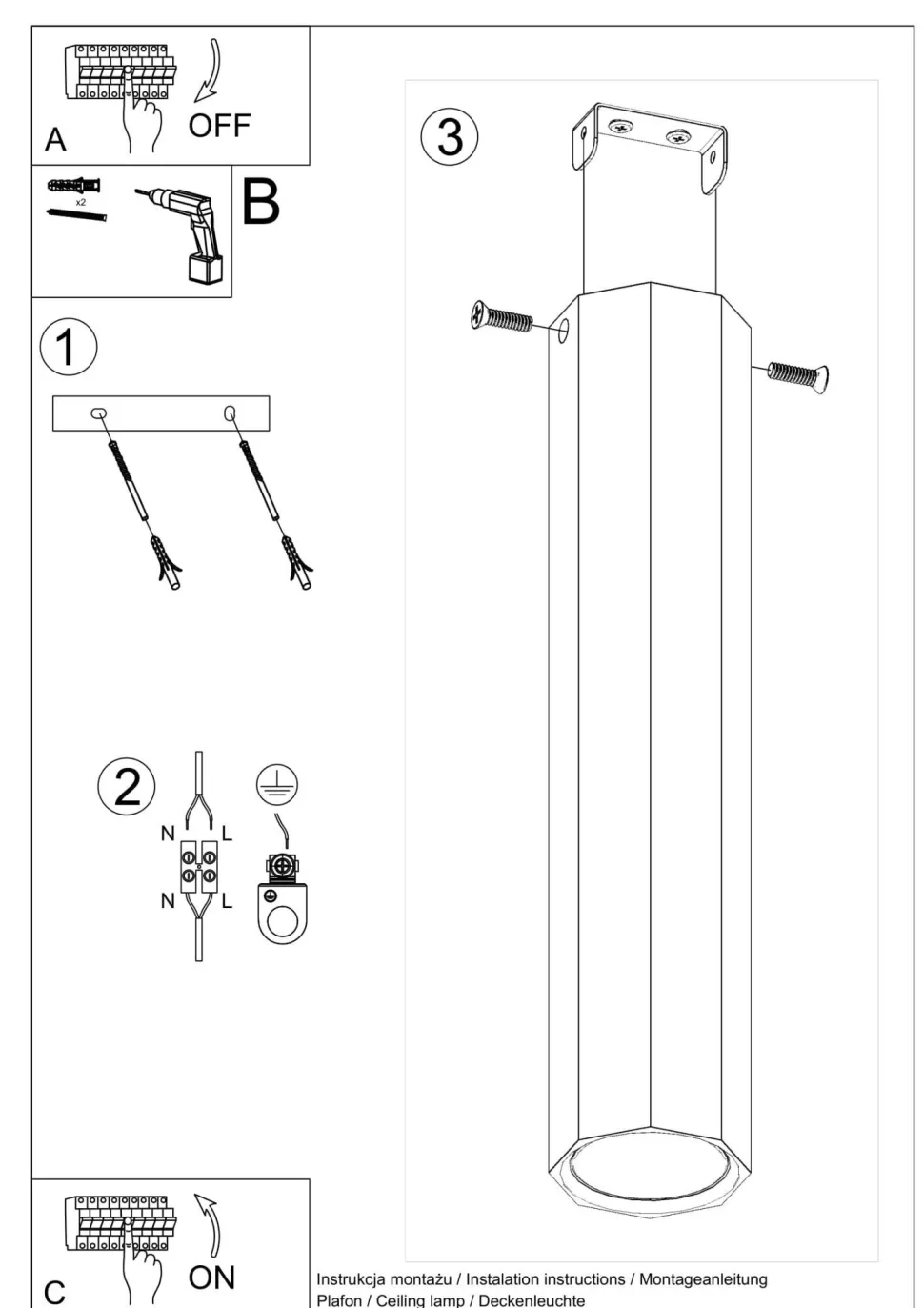 A
OFF

x2

B

1

2

N
L
N
L

3

C
ON

Instrukcja montażu / Instalation instructions / Montageanleitung
Plafon / Ceiling lamp / Deckenleuchte