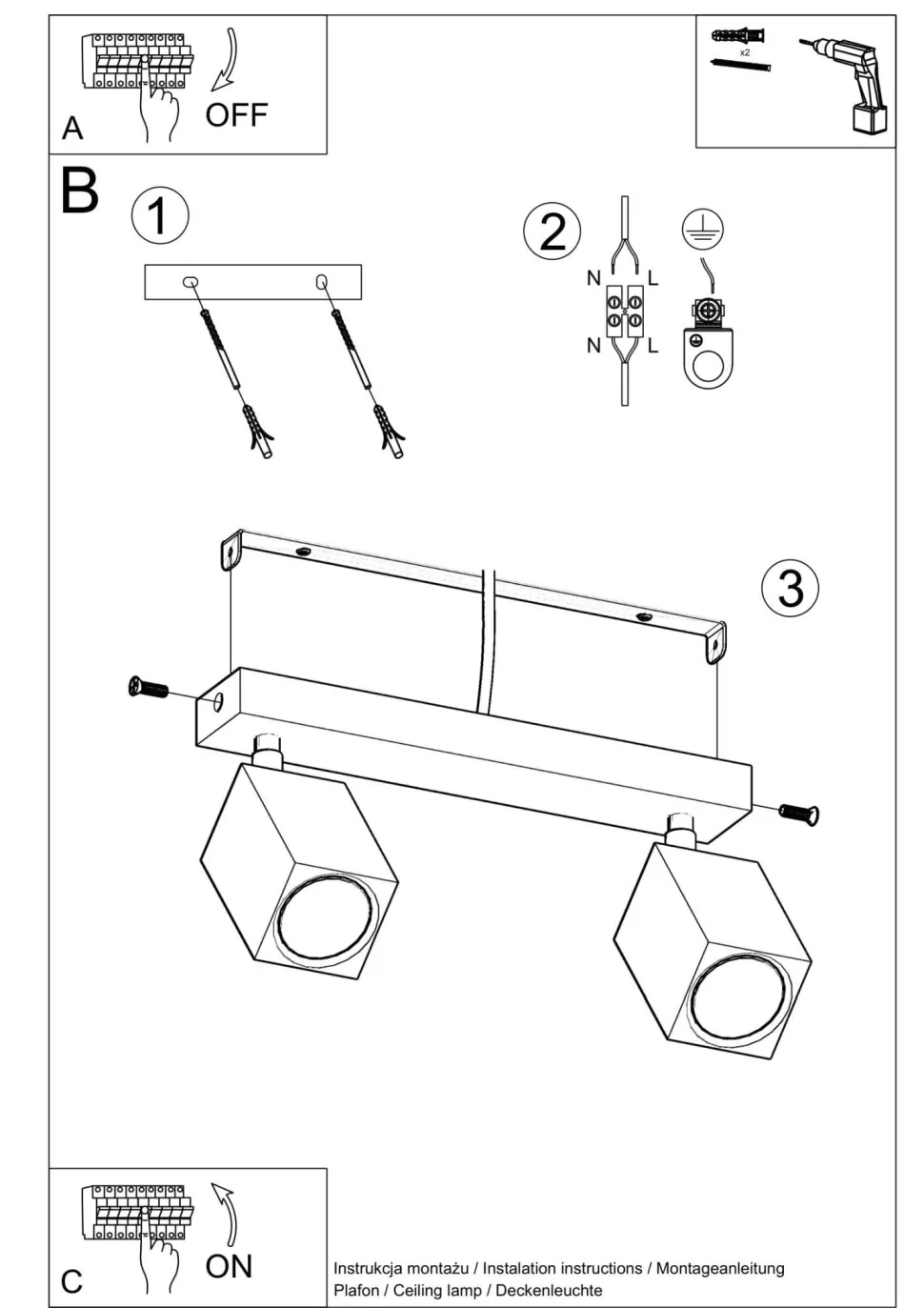 A
OFF

x2

B
1

2
N
L
N
L

3

C
ON

Instrukcja montażu / Instalation instructions / Montageanleitung
Plafon / Ceiling lamp / Deckenleuchte