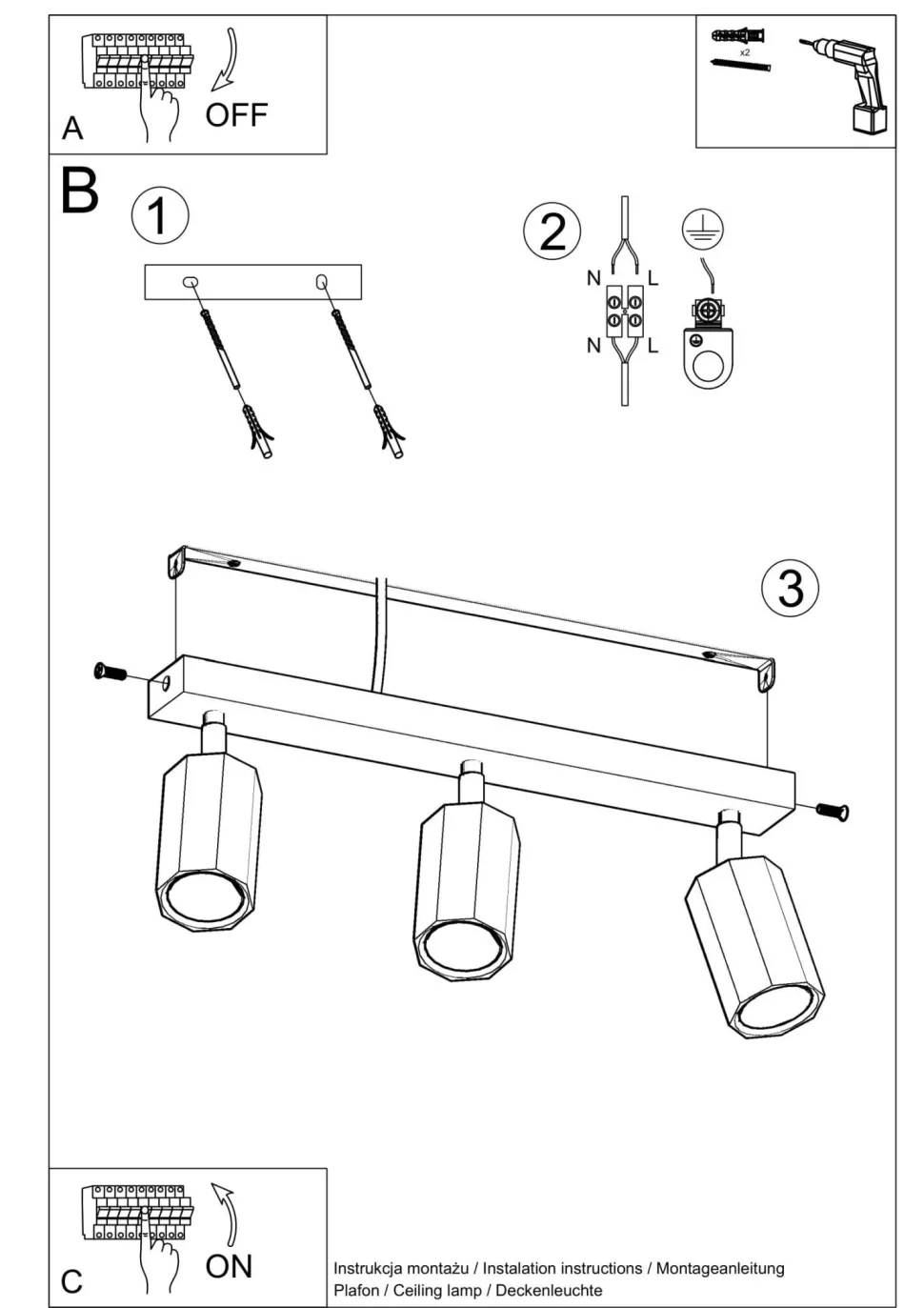 A
OFF

x2

B
1
2
N
L
N
L
3

C
ON

Instrukcja montażu / Instalation instructions / Montageanleitung
Plafon / Ceiling lamp / Deckenleuchte