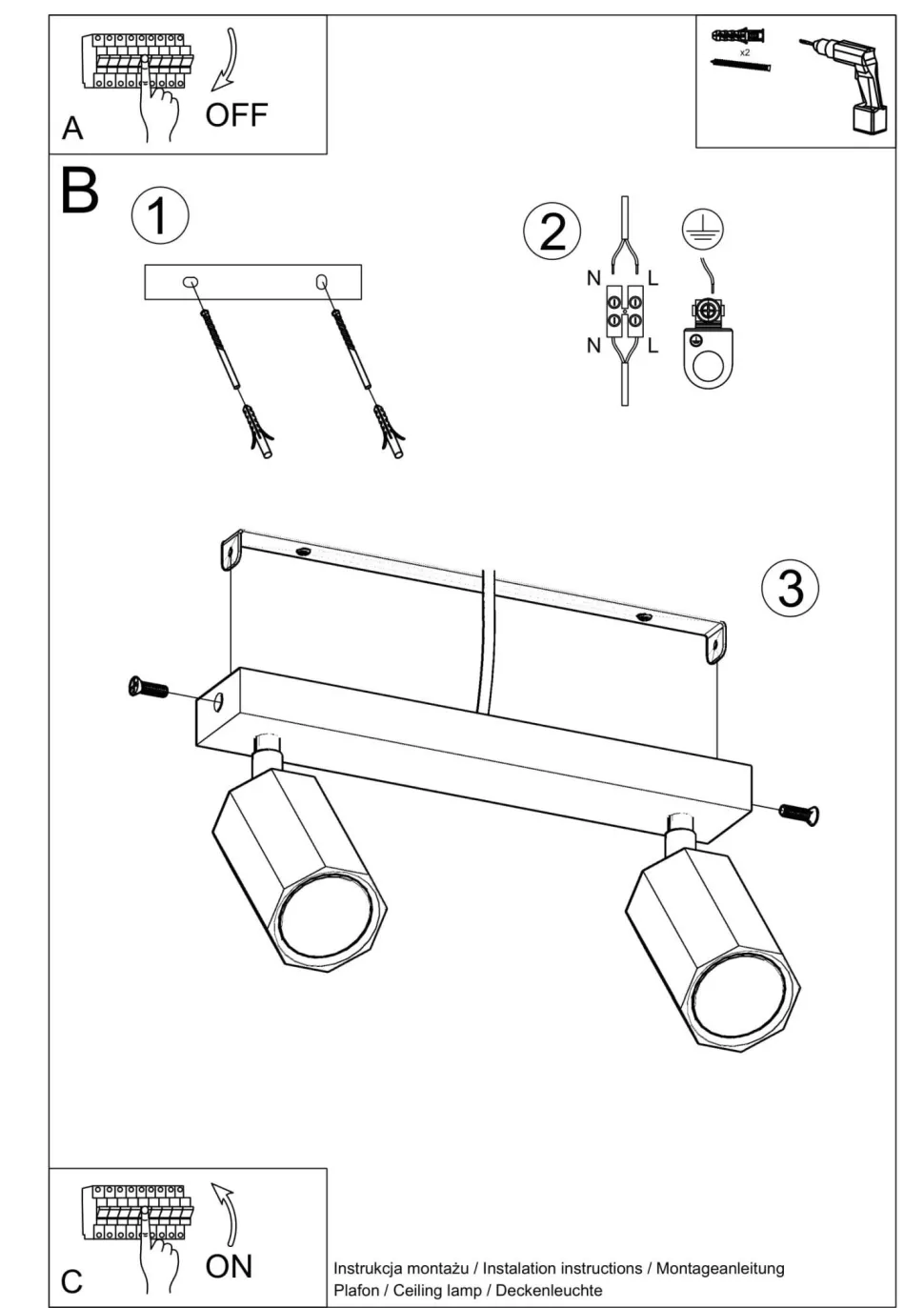 A
OFF

x2

B
1
2
N
L
N
L
3

C
ON

Instrukcja montażu / Instalation instructions / Montageanleitung
Plafon / Ceiling lamp / Deckenleuchte