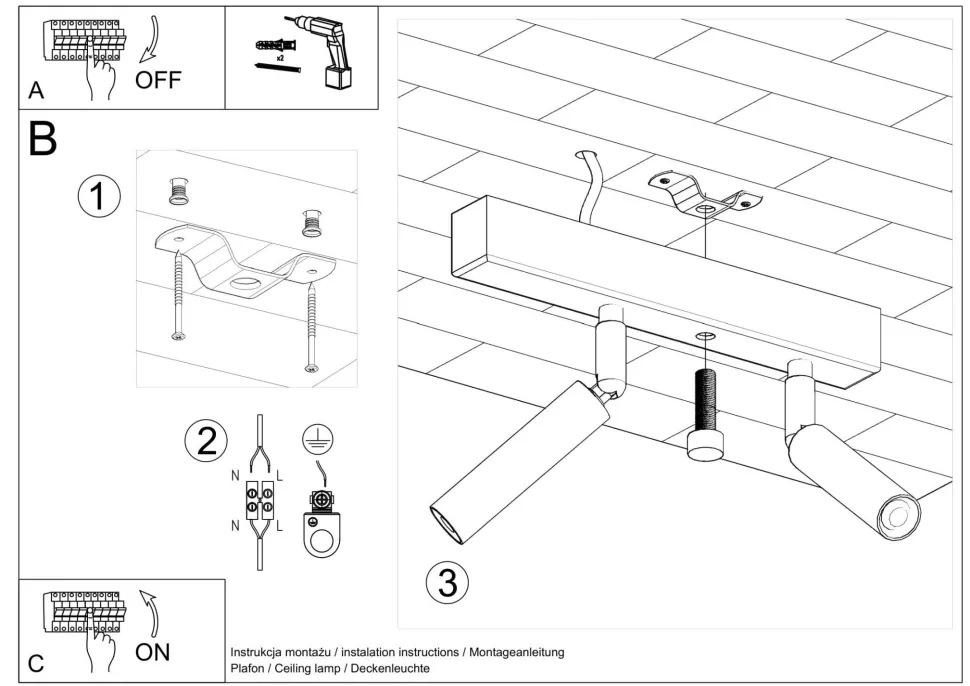 A
OFF
x2
B
1
2
N
L
N
L
3
C
ON
Instrukcja montażu / instalation instructions / Montageanleitung
Plafon / Ceiling lamp / Deckenleuchte