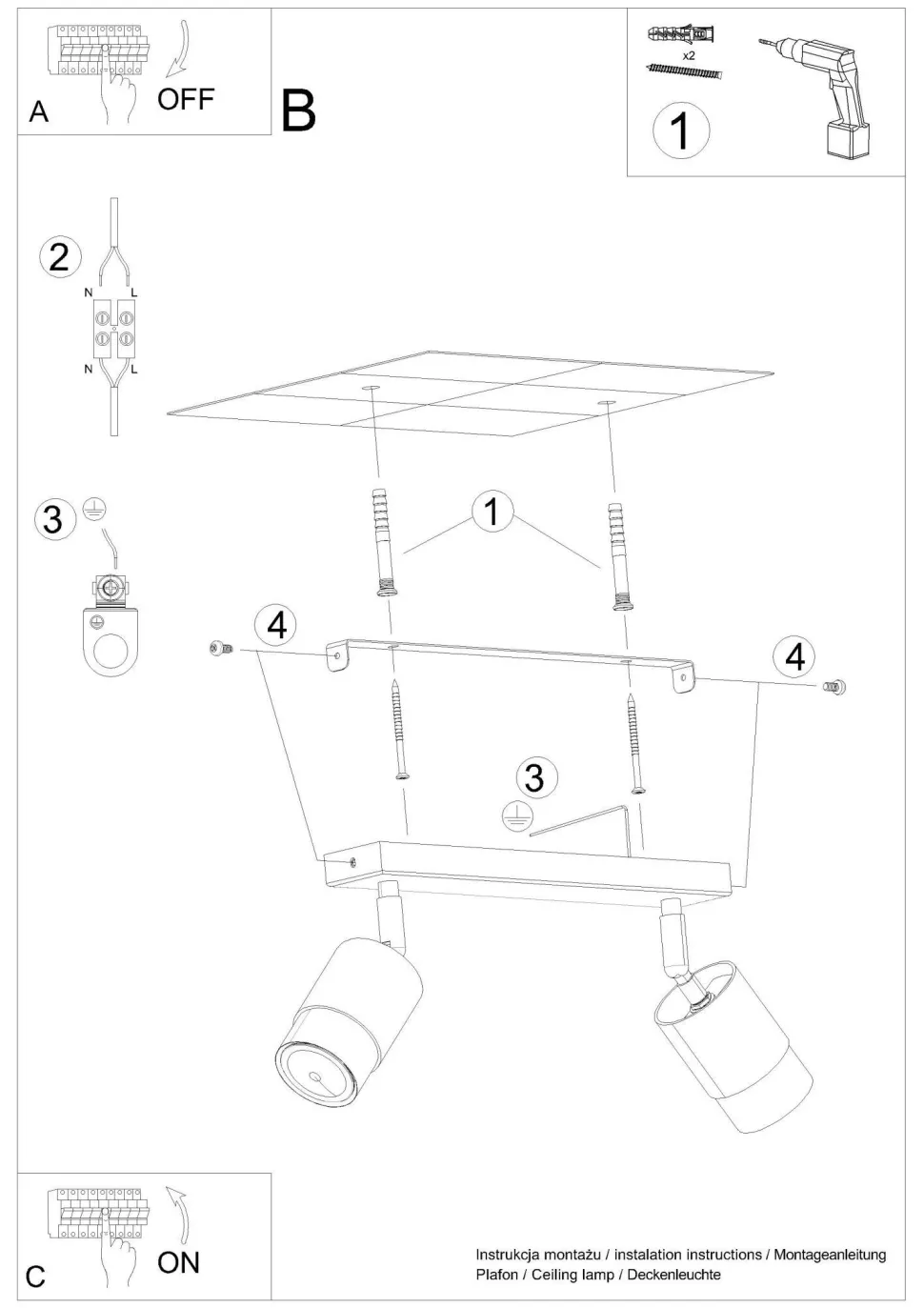 A

OFF

B

x2

1

2

N L

N L

3

1

4

4

3

C

ON

Instrukcja montażu / instalation instructions / Montageanleitung
Plafon / Ceiling lamp / Deckenleuchte