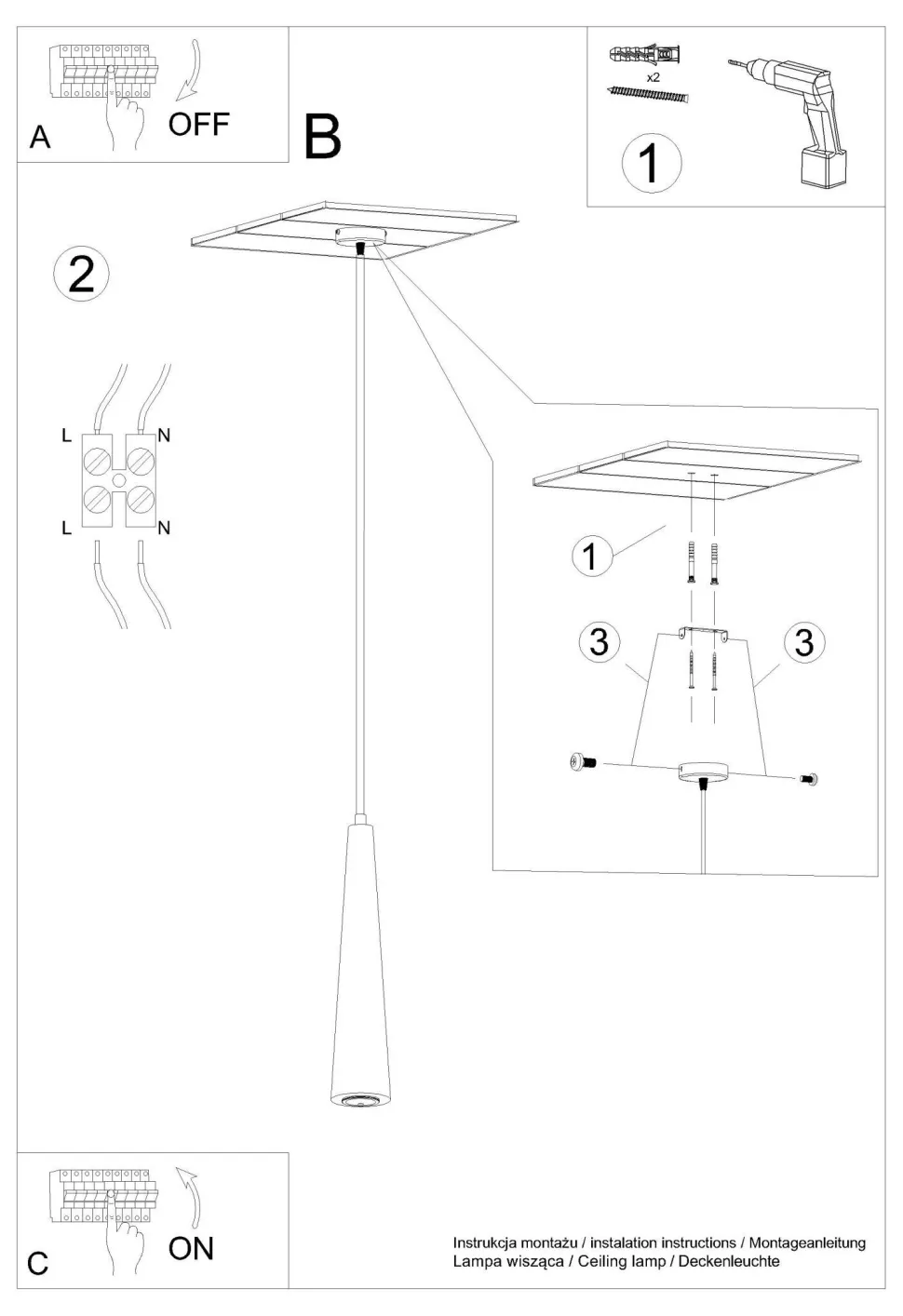 A
OFF

B

x2

1

2

L N
L N

1

3 3

C
ON

Instrukcja montażu / instalation instructions / Montageanleitung
Lampa wisząca / Ceiling lamp / Deckenleuchte