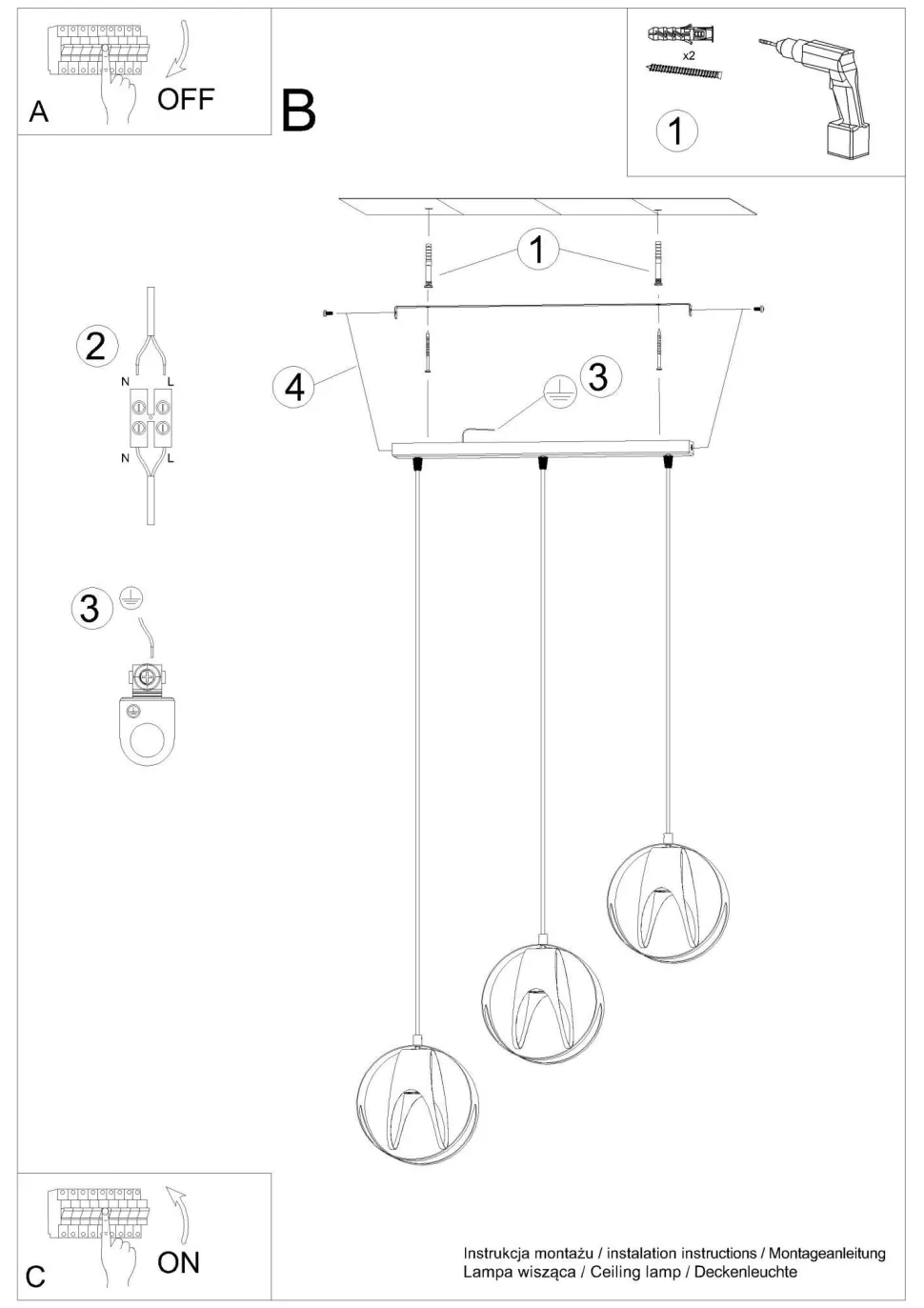 A
OFF

B

x2
1

1

2
N L
N L

4

3

3

C
ON

Instrukcja montażu / instalation instructions / Montageanleitung
Lampa wisząca / Ceiling lamp / Deckenleuchte