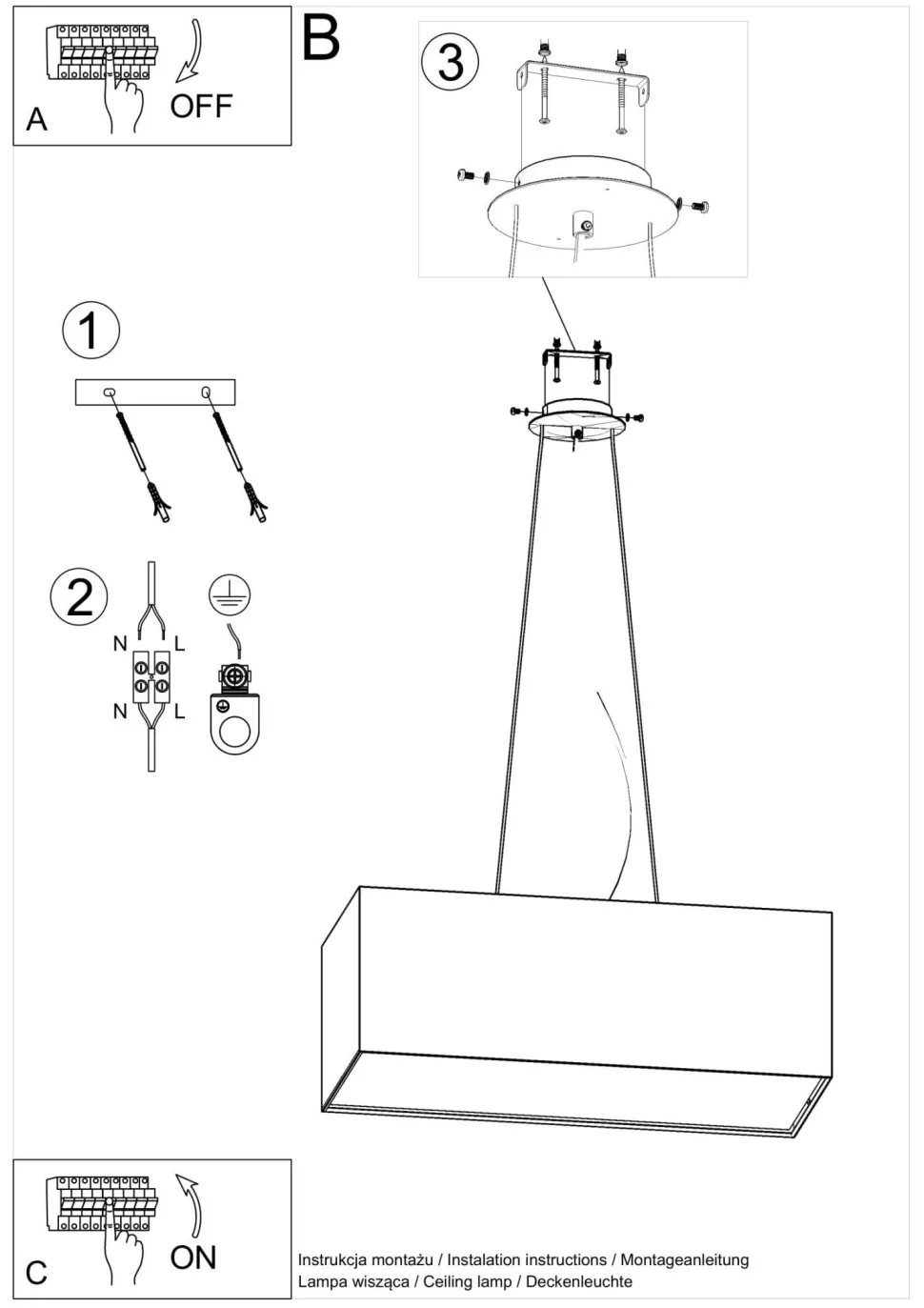 A

OFF

B

3

1

2

N

L

N

L

C

ON

Instrukcja montażu / Instalation instructions / Montageanleitung
Lampa wisząca / Ceiling lamp / Deckenleuchte