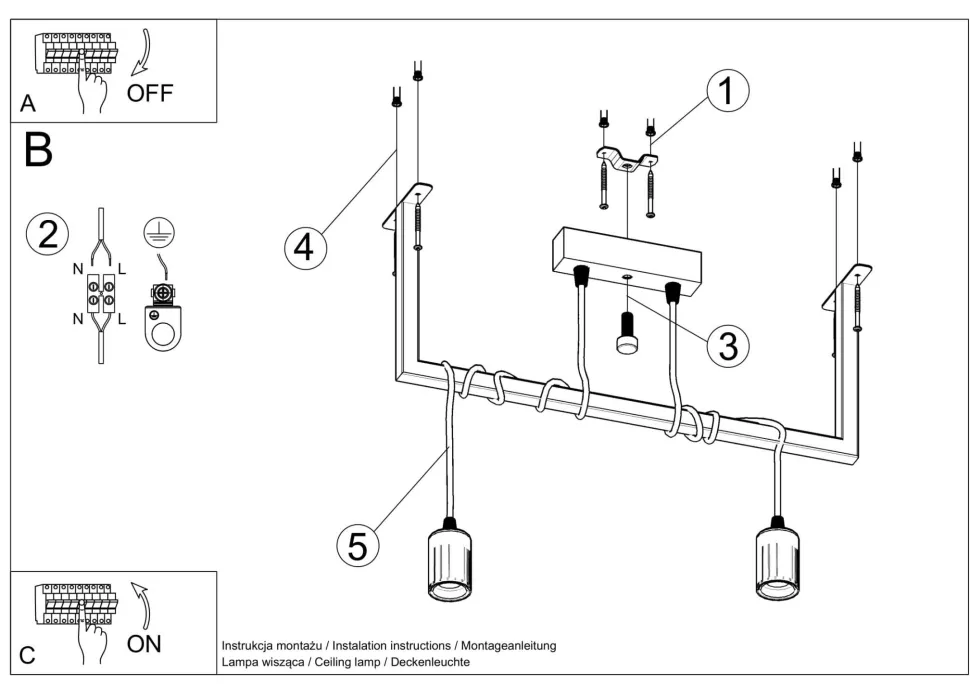 A
OFF
B
2
N
L
N
L
1
4
3
5
C
ON
Instrukcja montażu / Instalation instructions / Montageanleitung
Lampa wisząca / Ceiling lamp / Deckenleuchte