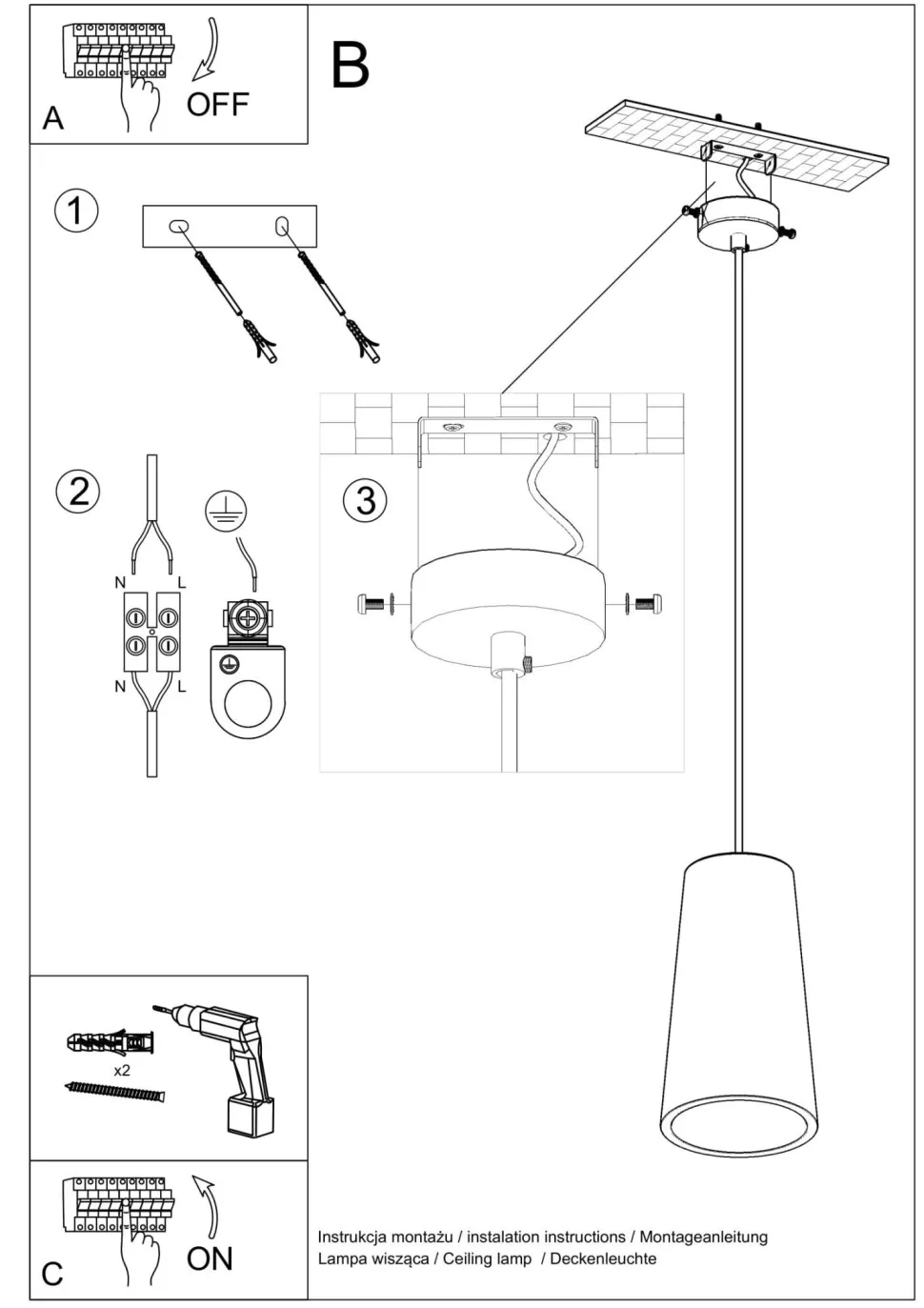 A

OFF

B

1

2

N L

N L

3

x2

C

ON

Instrukcja montażu / instalation instructions / Montageanleitung
Lampa wisząca / Ceiling lamp / Deckenleuchte