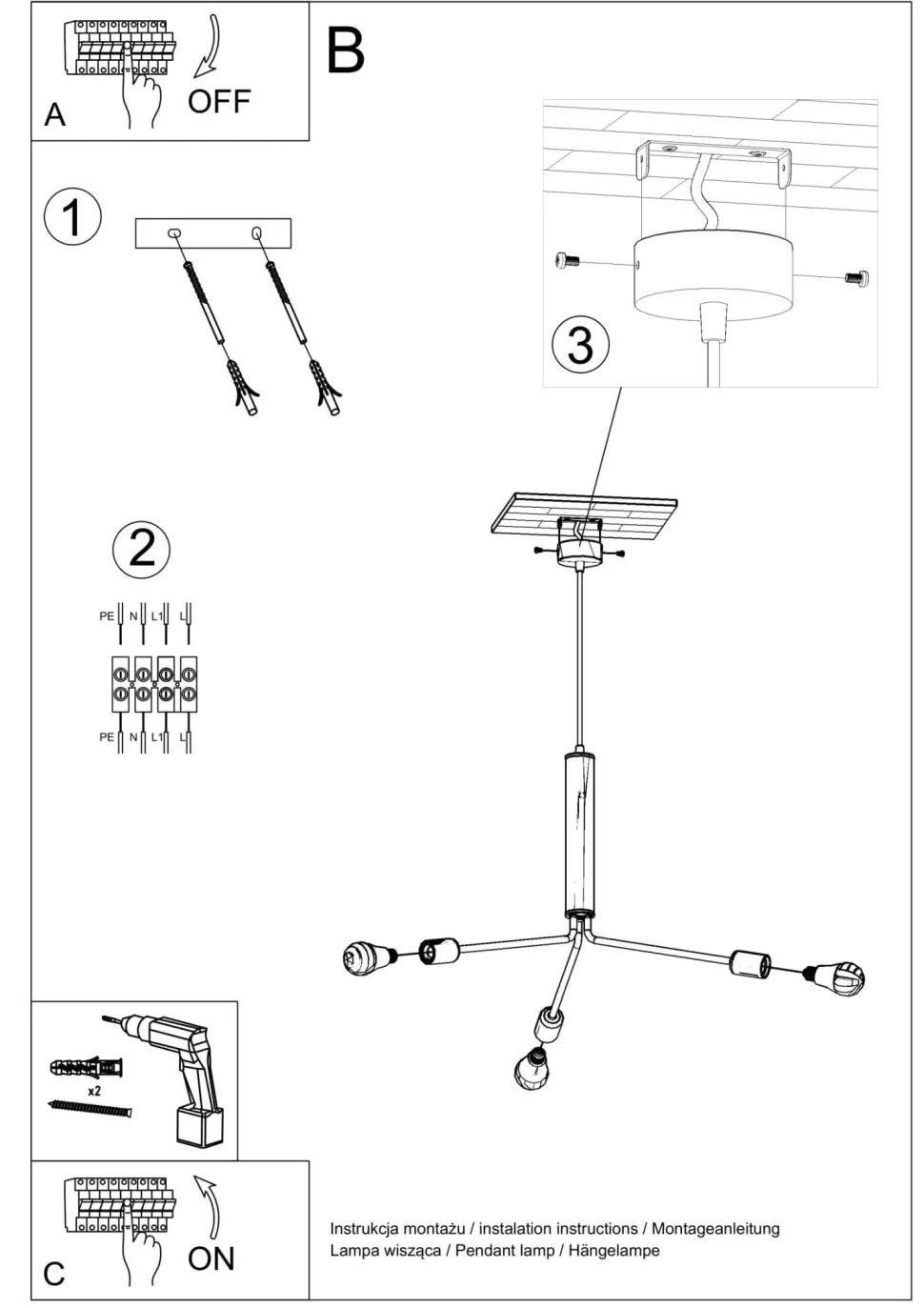 A
OFF

B

1

2

PE N L1 L

PE N L1 L

3

x2

C
ON

Instrukcja montażu / instalation instructions / Montageanleitung
Lampa wisząca / Pendant lamp / Hängelampe