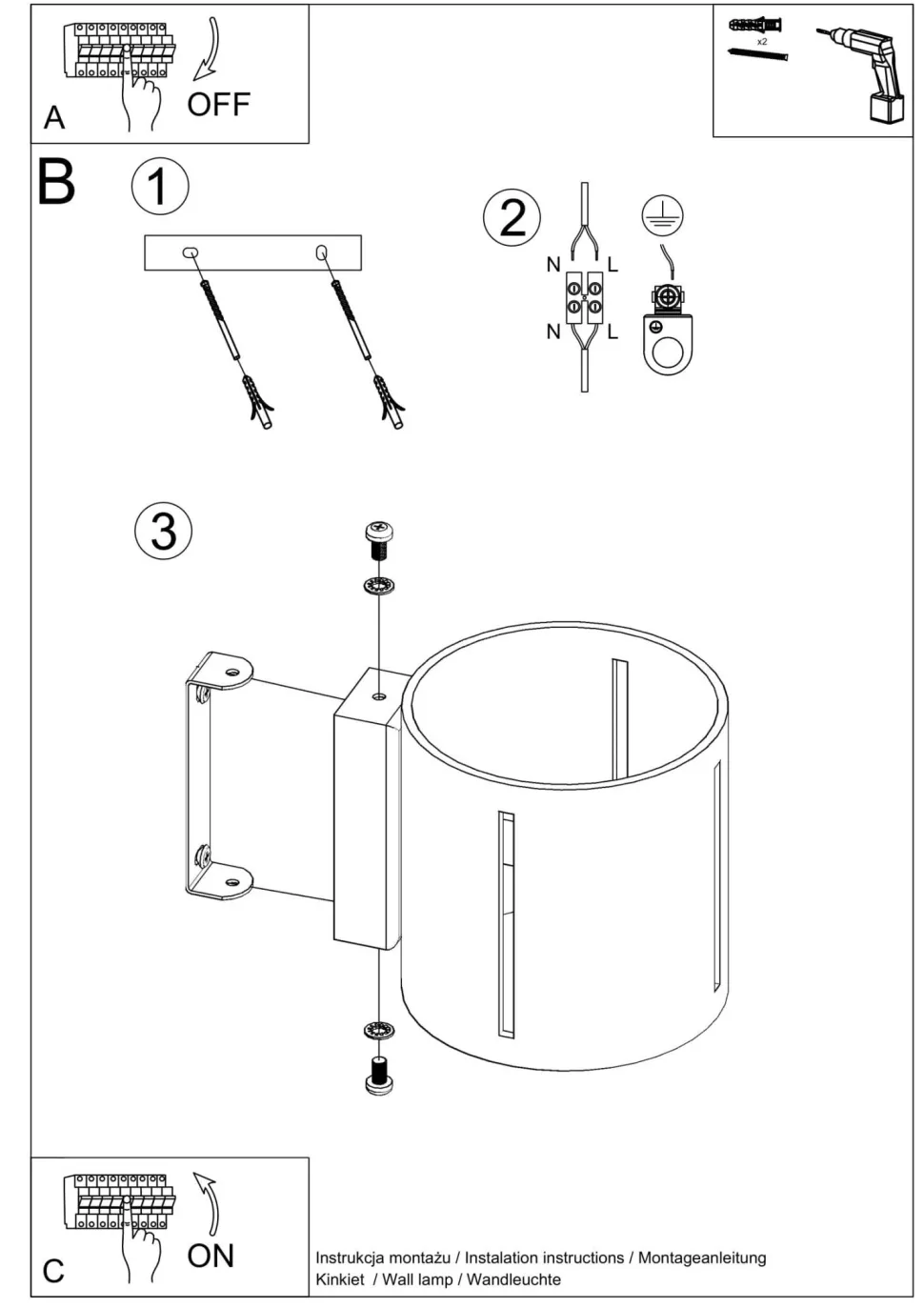 A
OFF

x2

B
1

2
N L
N L

3

C
ON

Instrukcja montażu / Instalation instructions / Montageanleitung
Kinkiet / Wall lamp / Wandleuchte