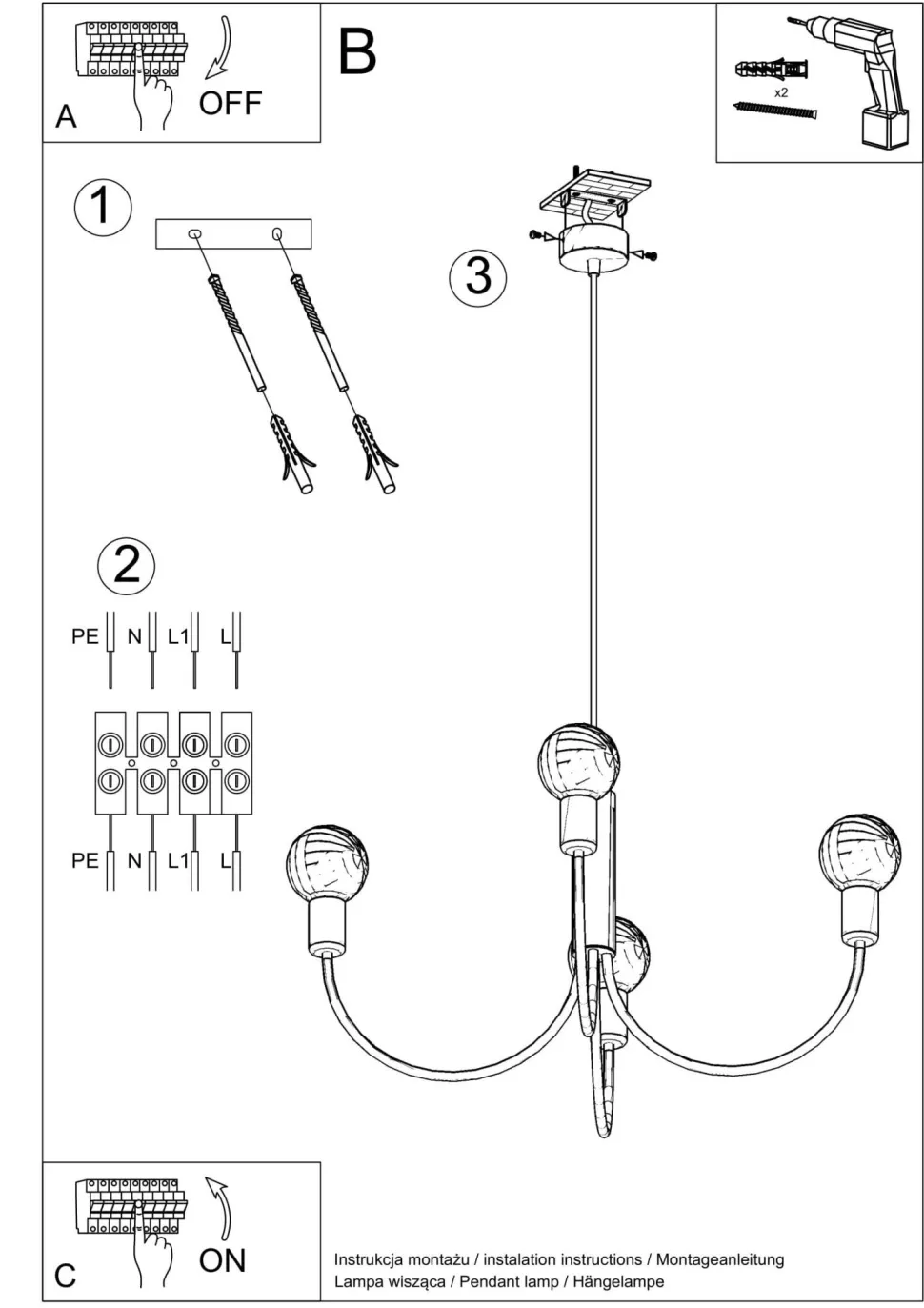 A
OFF

B

x2

1

3

2

PE N L1 L

PE N L1 L

C
ON

Instrukcja montażu / instalation instructions / Montageanleitung
Lampa wisząca / Pendant lamp / Hängelampe