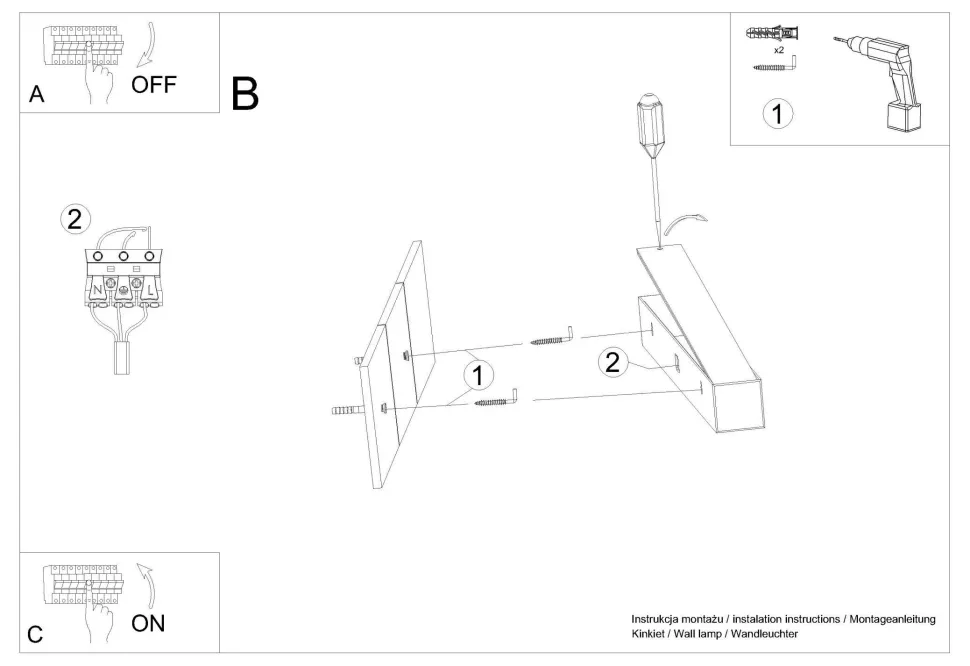 A
OFF

B

x2

1

2

N
L

1

2

C
ON

Instrukcja montażu / instalation instructions / Montageanleitung
Kinkiet / Wall lamp / Wandleuchter