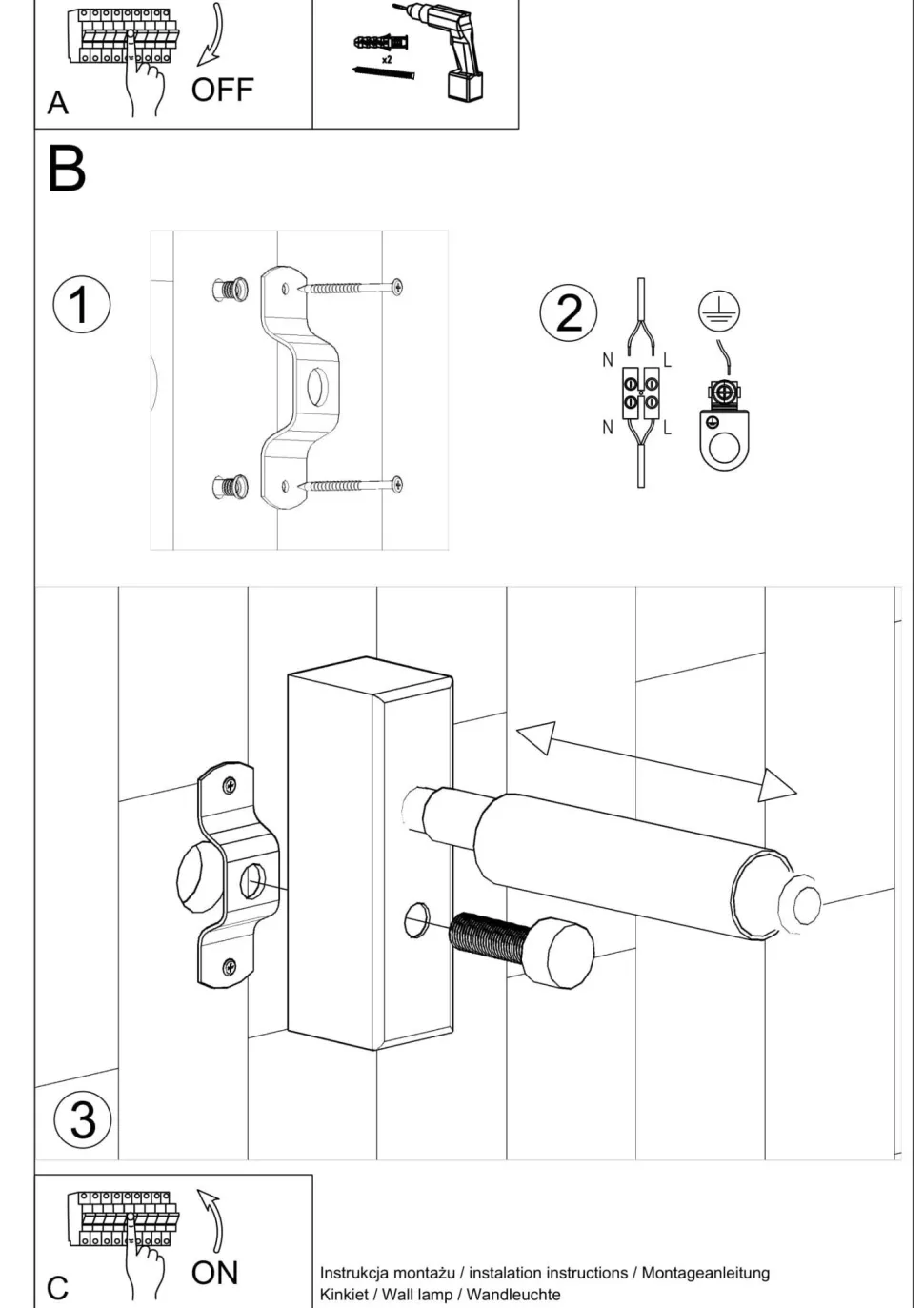 A

OFF

x2

B

1

2

N

L

N

L

3

C

ON

Instrukcja montażu / instalation instructions / Montageanleitung
Kinkiet / Wall lamp / Wandleuchte