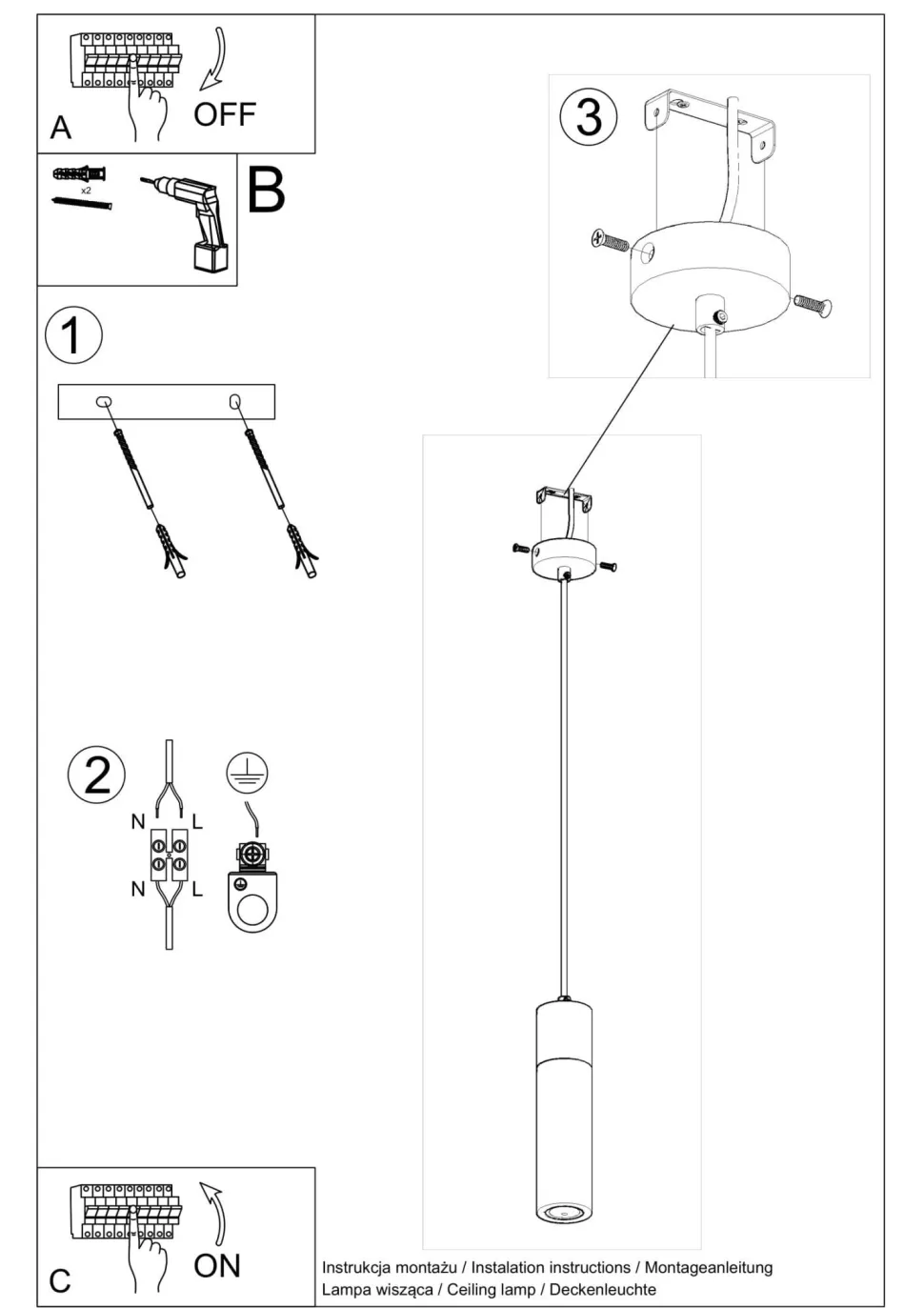 A
OFF

x2

B

1

3

2

N
L
N
L

C
ON

Instrukcja montażu / Instalation instructions / Montageanleitung
Lampa wisząca / Ceiling lamp / Deckenleuchte