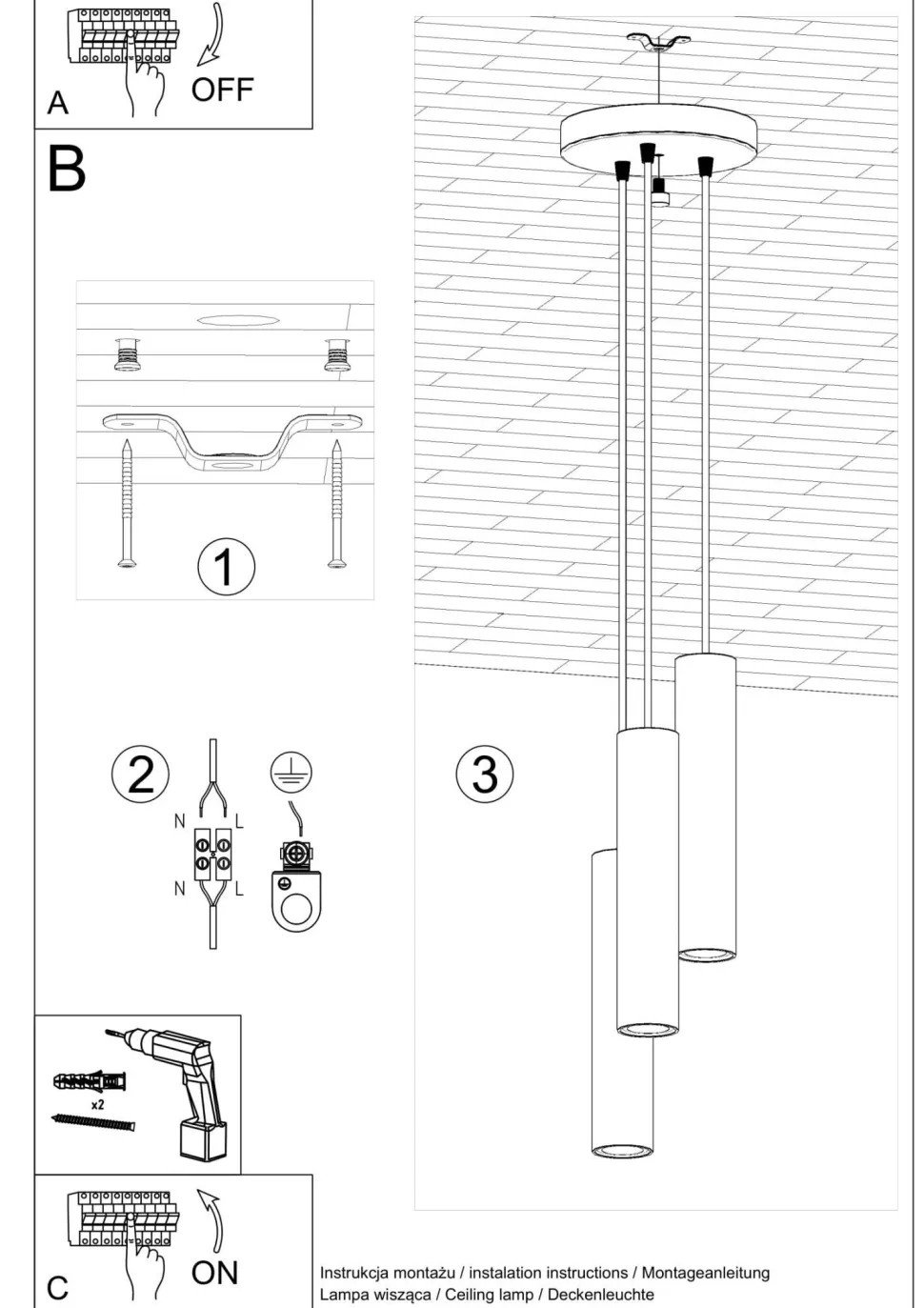 A
OFF

B

1

2
N
L
N
L

3

x2

C
ON

Instrukcja montażu / instalation instructions / Montageanleitung
Lampa wisząca / Ceiling lamp / Deckenleuchte