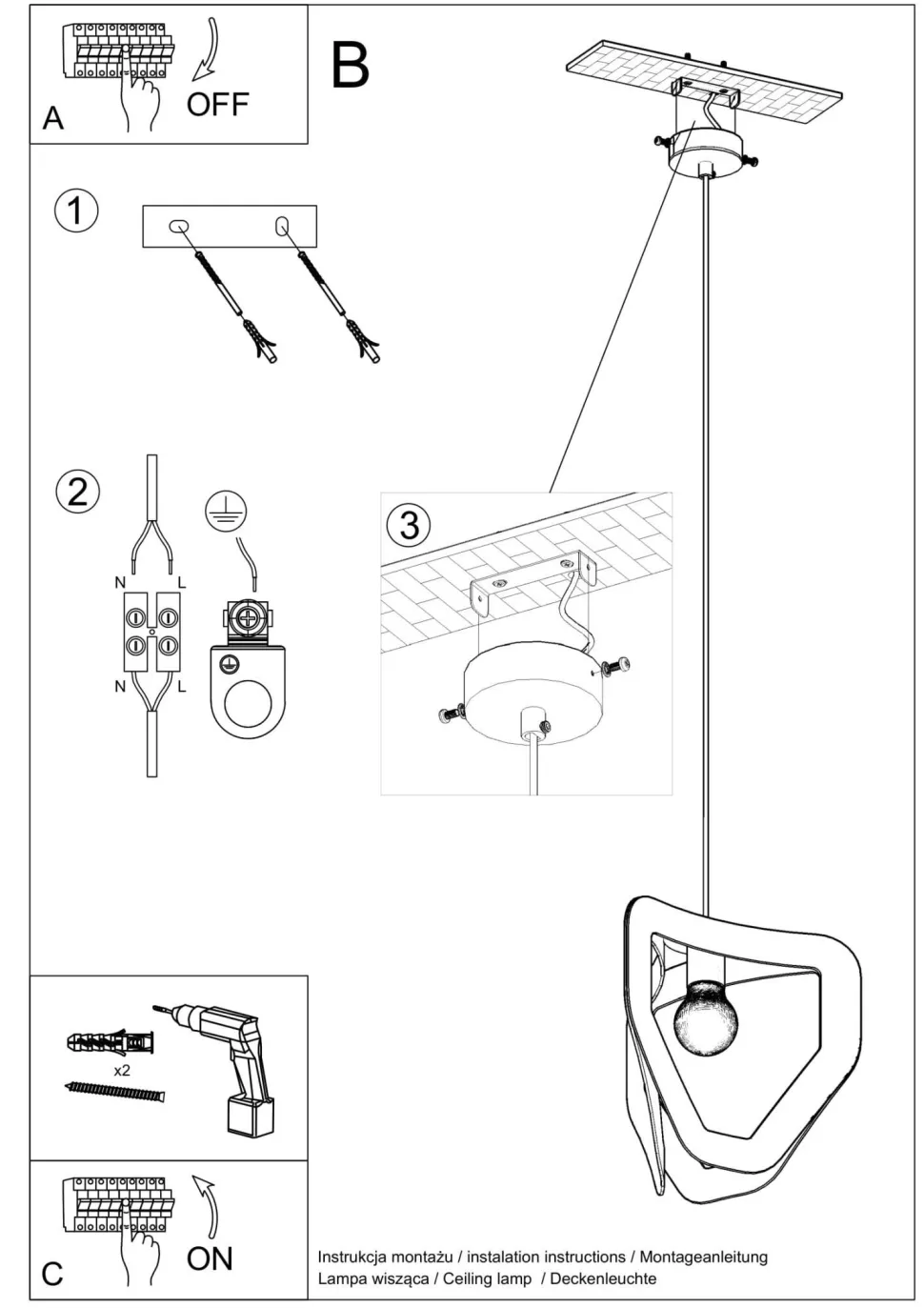 A
OFF

B

1

2

N L
N L

3

x2

C
ON

Instrukcja montażu / instalation instructions / Montageanleitung
Lampa wisząca / Ceiling lamp / Deckenleuchte