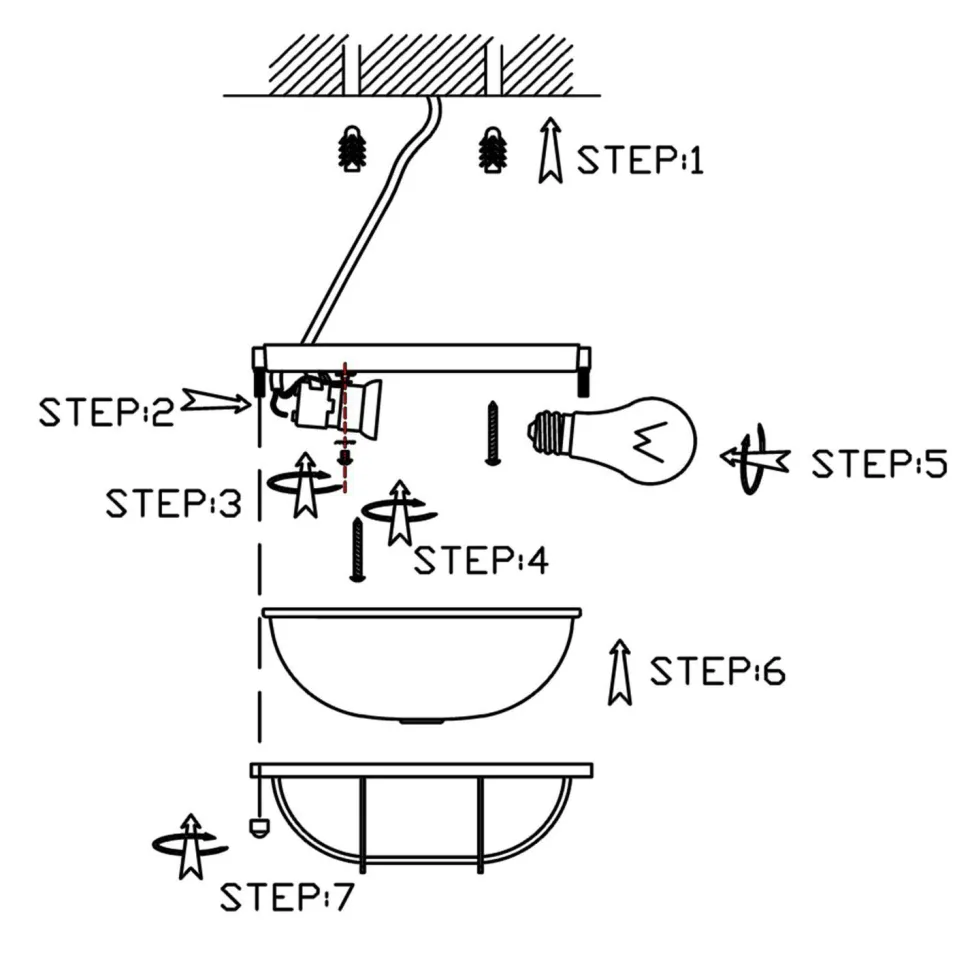 STEP:1

STEP:2

STEP:5

STEP:3

STEP:4

STEP:6

STEP:7