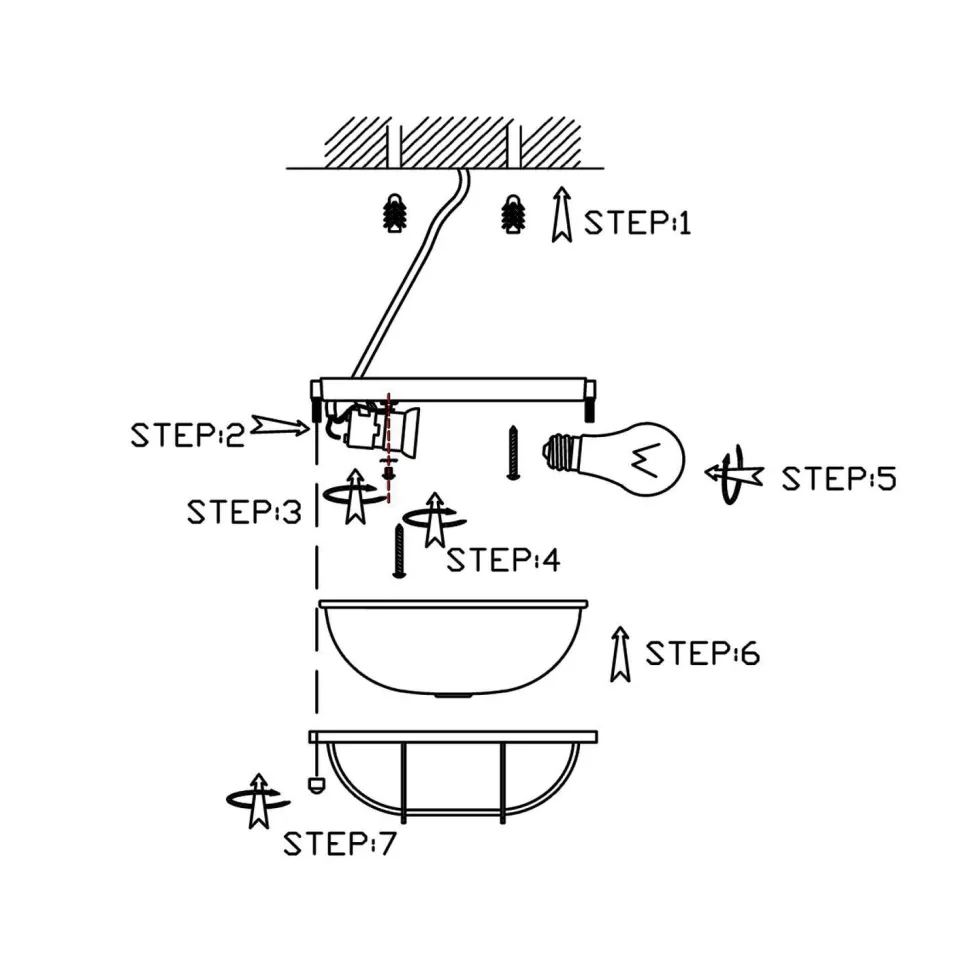 STEP:1

STEP:2

STEP:3

STEP:4

STEP:5

STEP:6

STEP:7