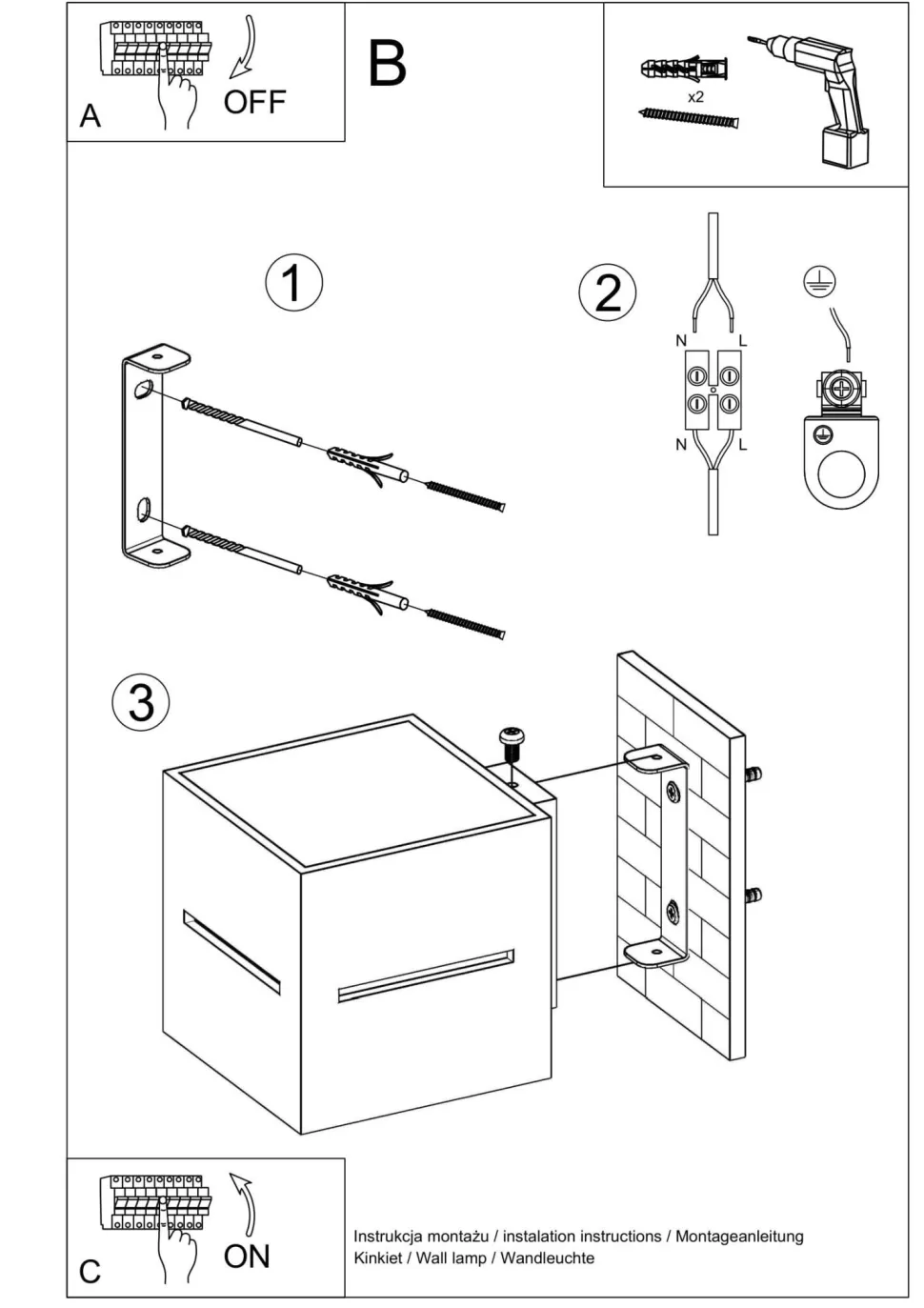 A
OFF

B

x2

1

2

N
L
N
L

3

C
ON

Instrukcja montażu / instalation instructions / Montageanleitung
Kinkiet / Wall lamp / Wandleuchte