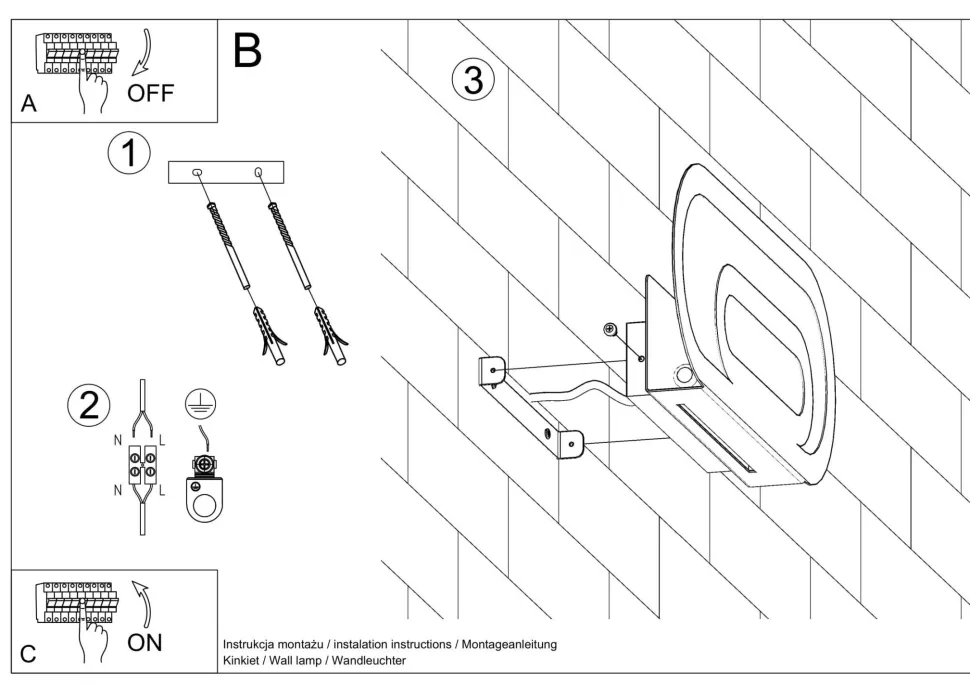 A OFF

B

1

2

N L

N L

3

C ON

Instrukcja montażu / instalation instructions / Montageanleitung
Kinkiet / Wall lamp / Wandleuchter